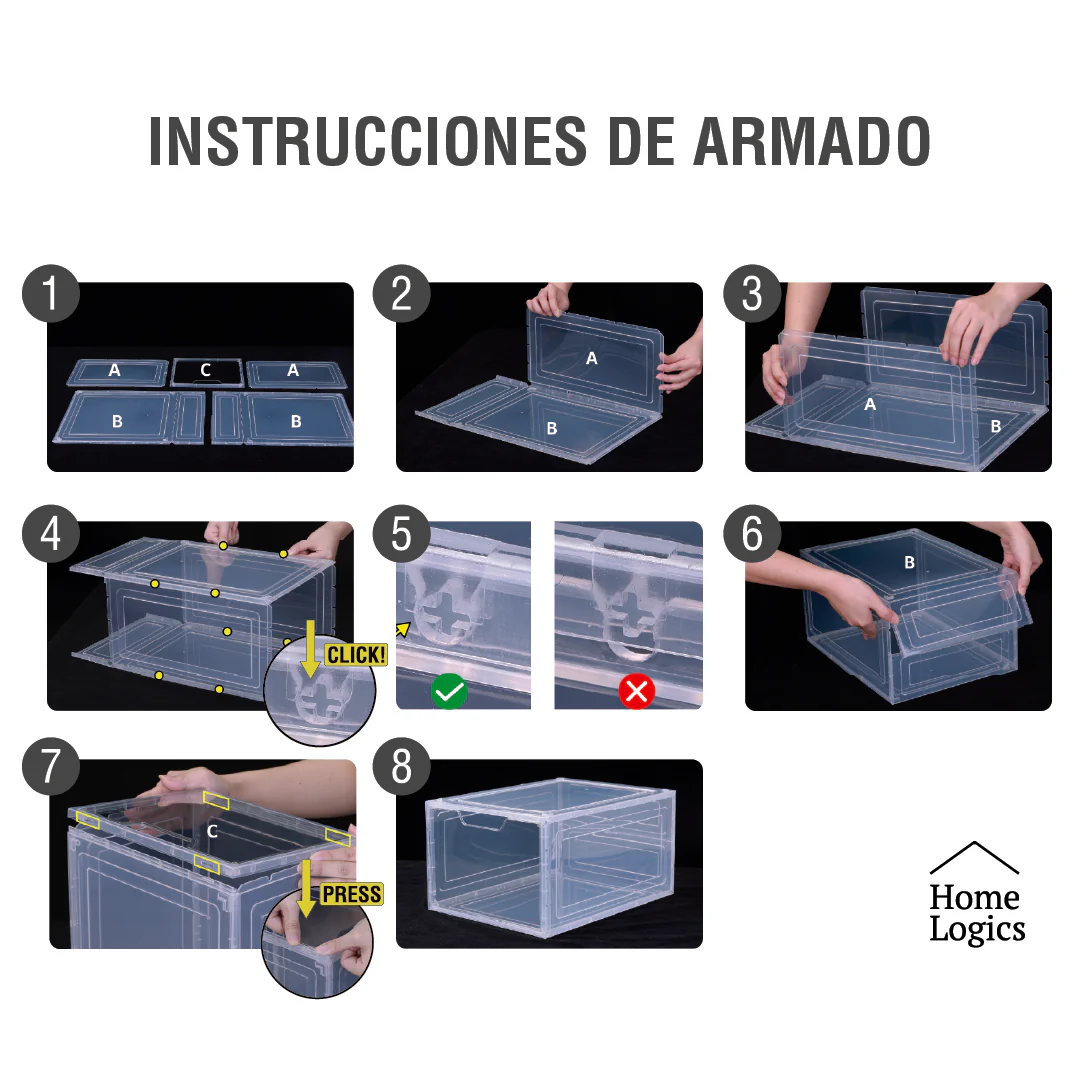 INSTRUCCIONES DE ARMADO

1
A
C
A
B
B

2
A
B

3
A
B

4
CLICK!

5

6
B

7
C
PRESS

8

Home Logics